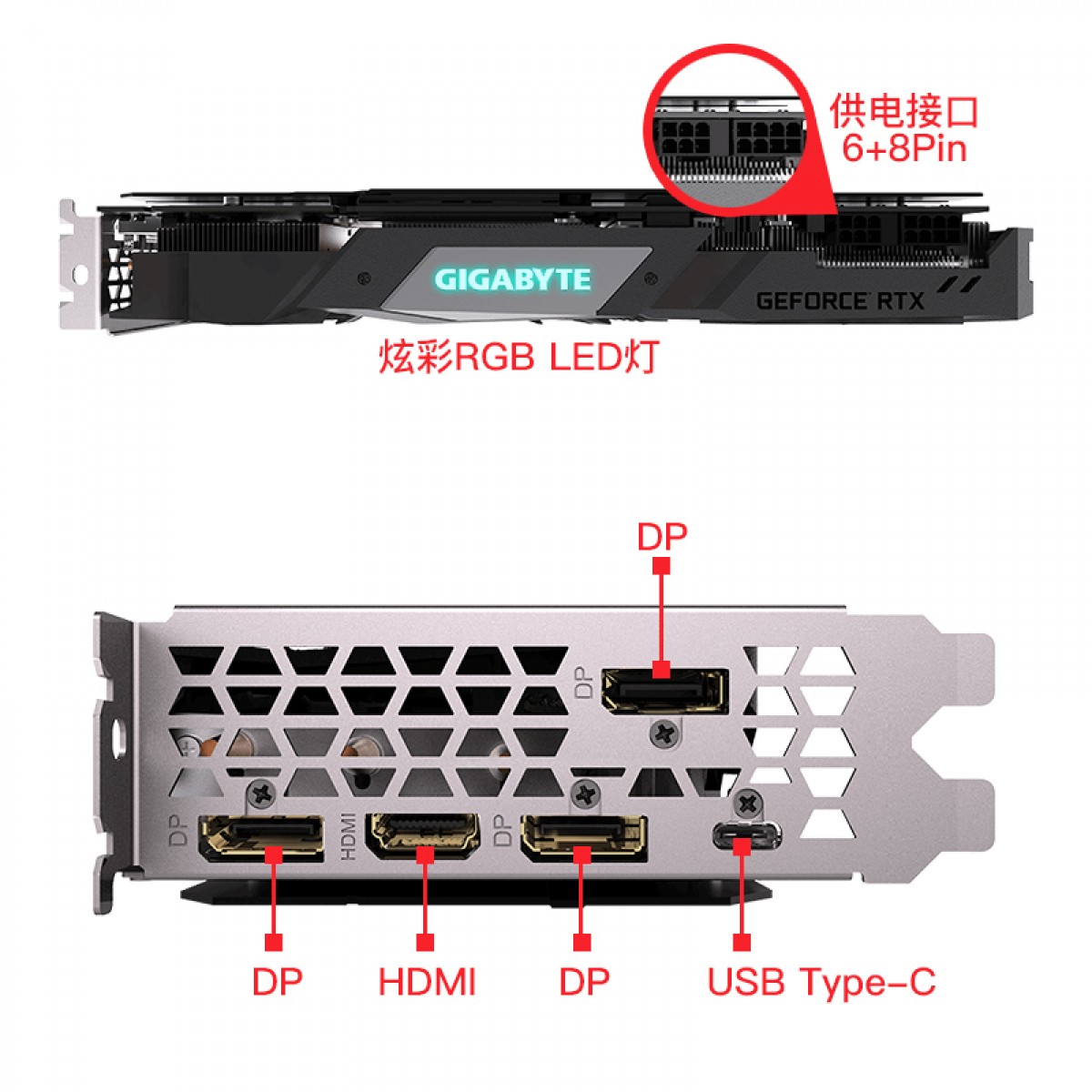 供电接口
6+8Pin

GIGABYTE

GEFORCE RTX

炫彩RGB LED灯

DP

DP

DP

HDMI

DP

DP

HDMI

DP

USB Type-C