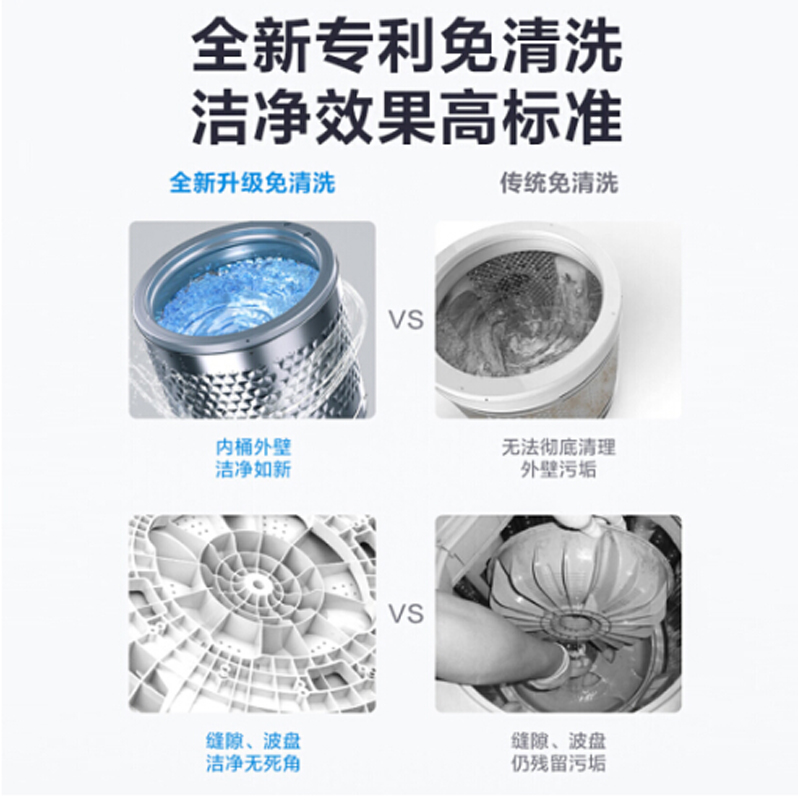 全新专利免清洗
洁净效果高标准

全新升级免清洗

传统免清洗

VS

内桶外壁
洁净如新

无法彻底清理
外壁污垢

VS

缝隙、波盘
洁净无死角

缝隙、波盘
仍残留污垢