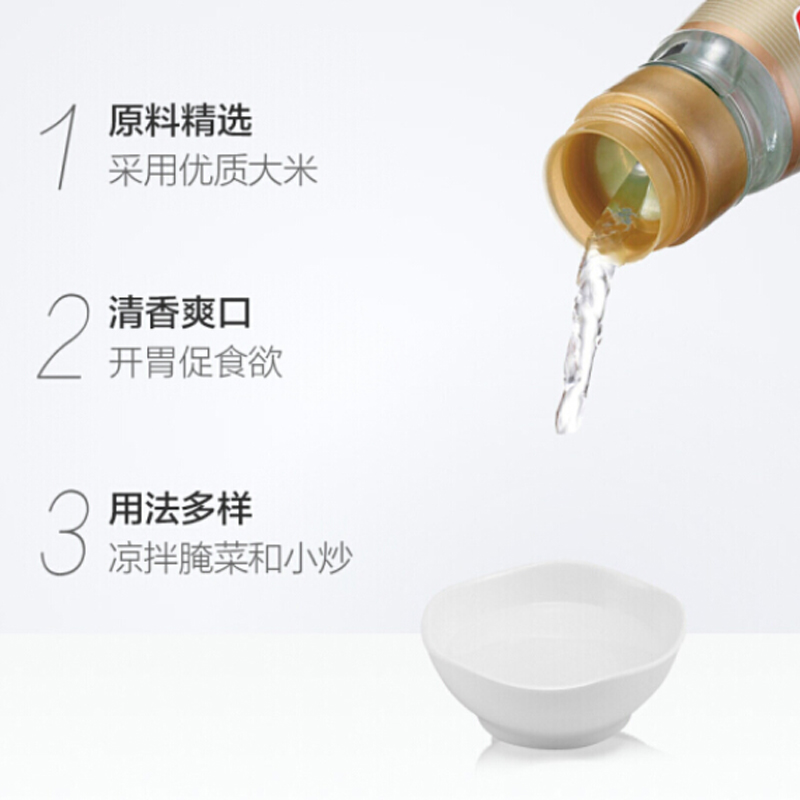 1 原料精选
采用优质大米

2 清香爽口
开胃促食欲

3 用法多样
凉拌腌菜和小炒