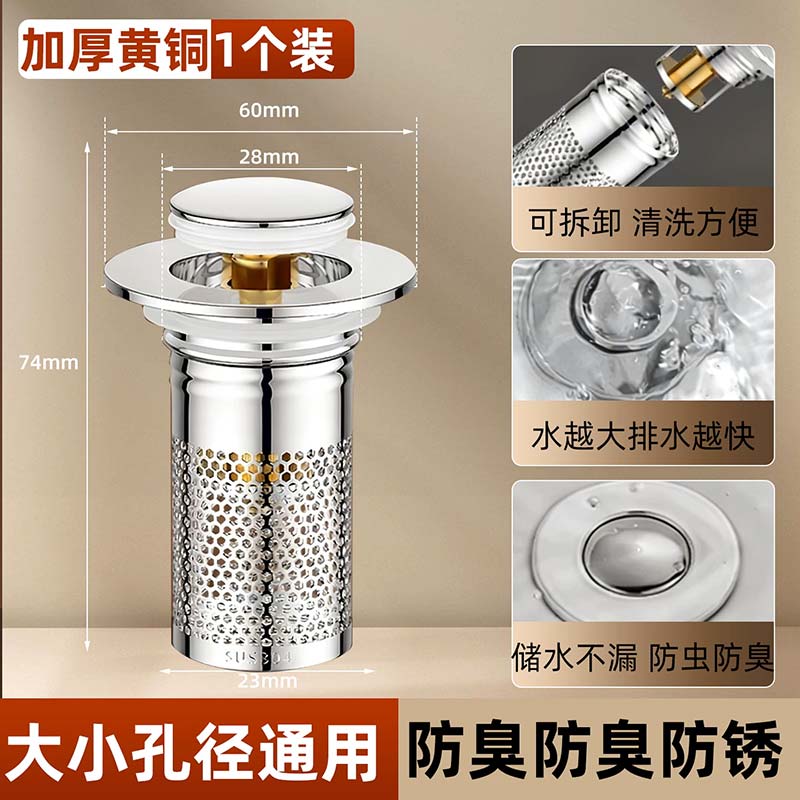 加厚黄铜1个装

60mm

28mm

74mm

SUS304

23mm

可拆卸 清洗方便

水越大排水越快

储水不漏 防虫防臭

大小孔径通用

防臭防臭防锈