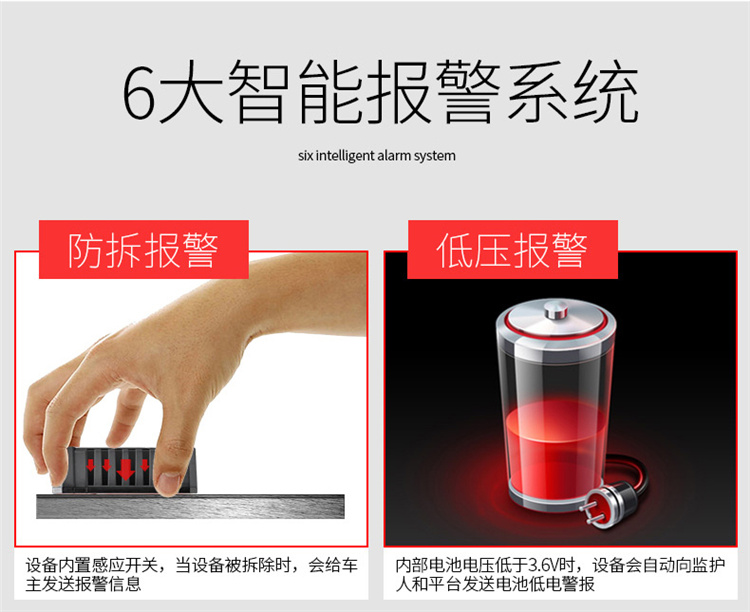 6大智能报警系统

six intelligent alarm system

防拆报警

设备内置感应开关，当设备被拆除时，会给车主发送报警信息

低压报警

内部电池电压低于3.6V时，设备会自动向监护人和平台发送电池低电警报