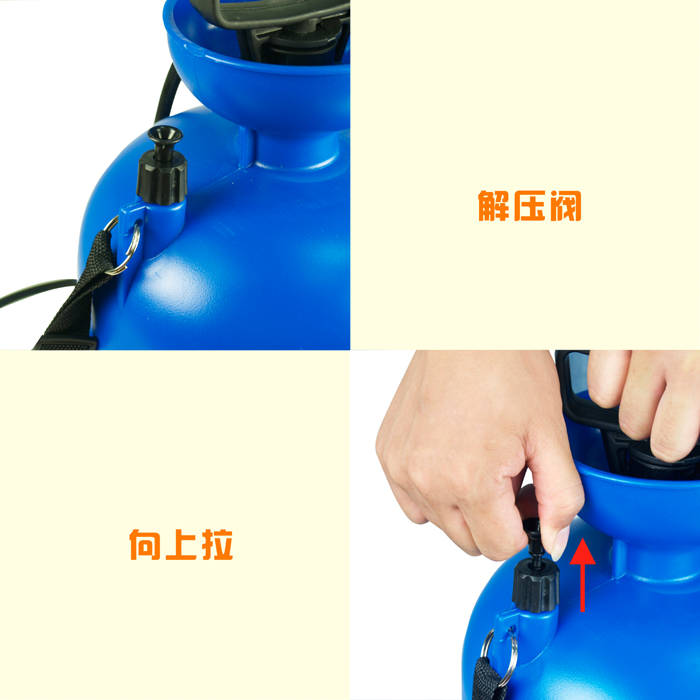 解压阀

向上拉