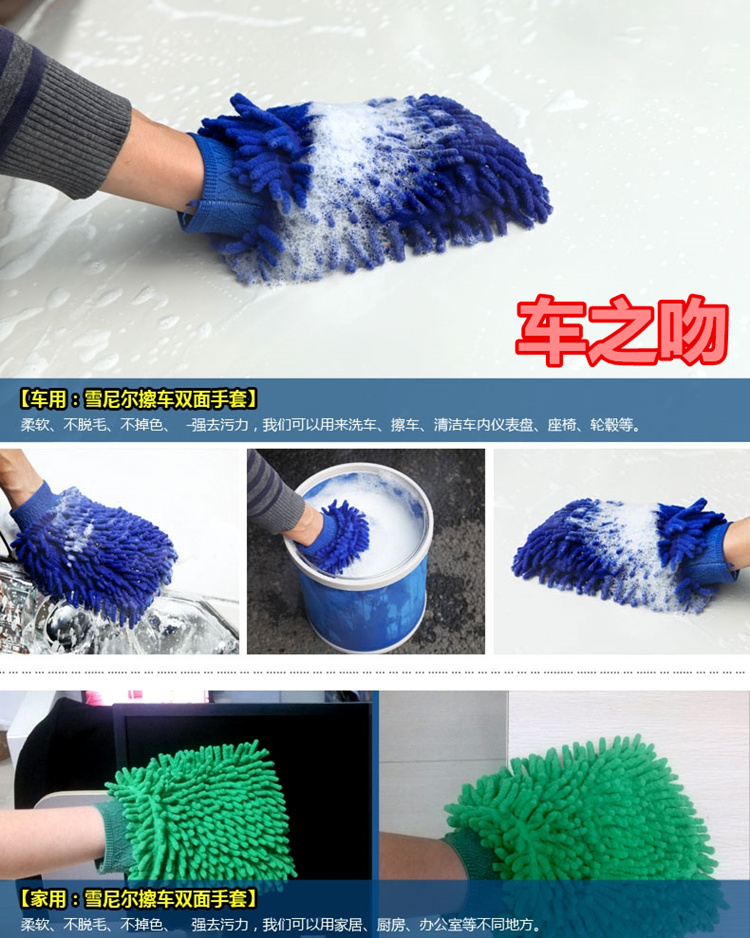 车之吻

【车用：雪尼尔擦车双面手套】
柔软、不脱毛、不掉色、 -强去污力，我们可以用来洗车、擦车、清洁车内仪表盘、座椅、轮毂等。

【家用：雪尼尔擦车双面手套】
柔软、不脱毛、不掉色、 强去污力，我们可以用家居、厨房、办公室等不同地方。