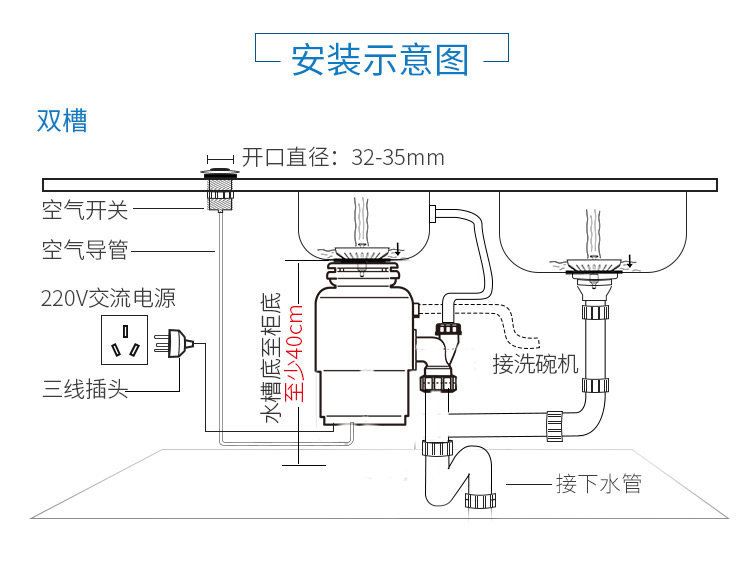 安装示意图

双槽

开口直径：32-35mm

空气开关

空气导管

220V交流电源

三线插头

水槽底至柜底

至少40cm

接洗碗机

接下水管