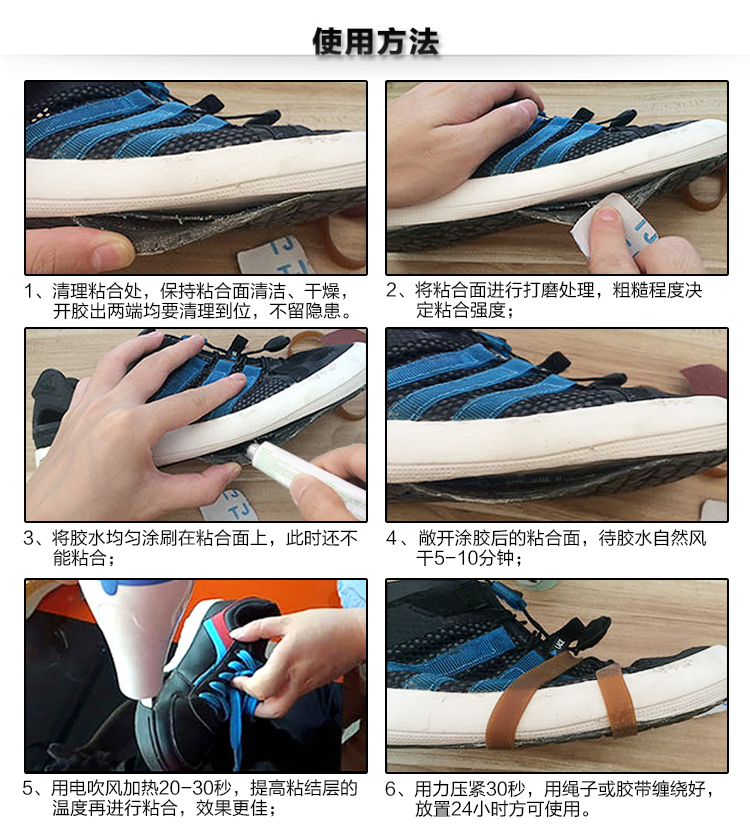 使用方法

1、清理粘合处，保持粘合面清洁、干燥，开胶出两端均要清理到位，不留隐患。

2、将粘合面进行打磨处理，粗糙程度决定粘合强度；

3、将胶水均匀涂刷在粘合面上，此时还不能粘合；

4、敞开涂胶后的粘合面，待胶水自然风干5-10分钟；

5、用电吹风加热20-30秒，提高粘结层的温度再进行粘合，效果更佳；

6、用力压紧30秒，用绳子或胶带缠绕好，放置24小时方可使用。