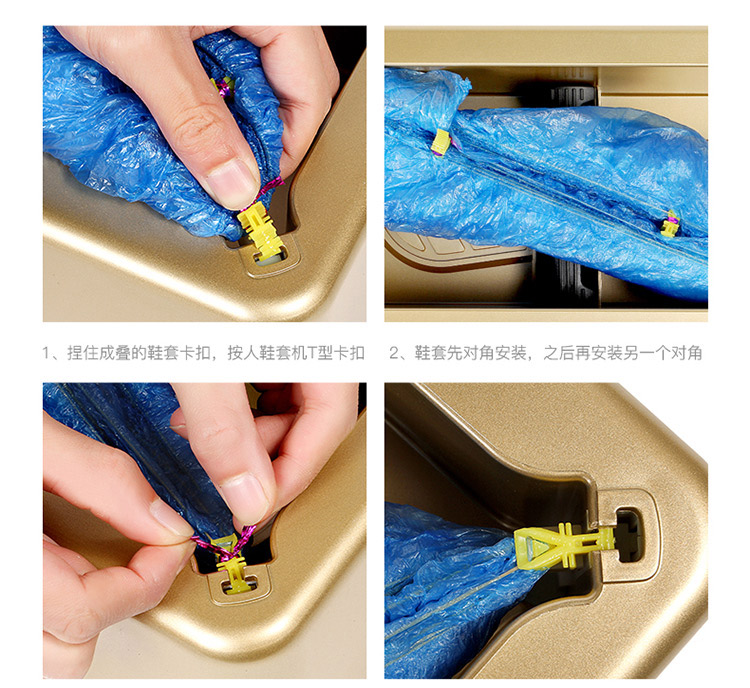 1、捏住成叠的鞋套卡扣，按人鞋套机T型卡扣

2、鞋套先对角安装，之后再安装另一个对角