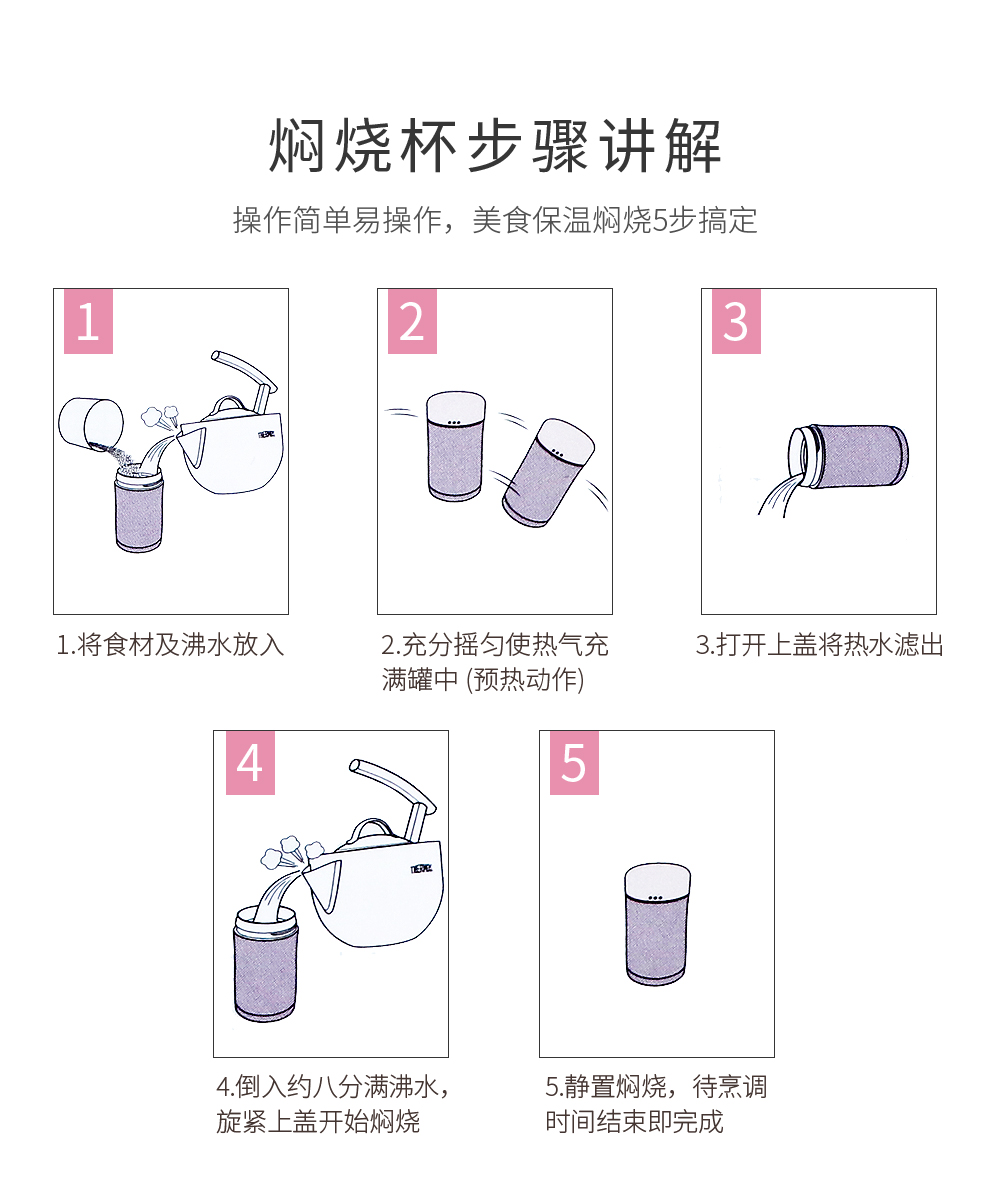 焖烧杯步骤讲解

操作简单易操作，美食保温焖烧5步搞定

1

THERMOS

1.将食材及沸水放入

2

2.充分摇匀使热气充满罐中 (预热动作)

3

3.打开上盖将热水滤出

4

THERMOS

4.倒入约八分满沸水，旋紧上盖开始焖烧

5

5.静置焖烧，待烹调时间结束即完成