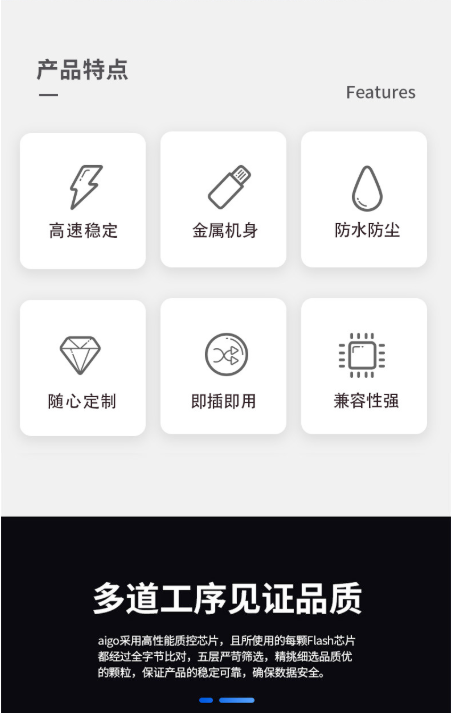 产品特点

Features

高速稳定

金属机身

防水防尘

随心定制

即插即用

兼容性强

多道工序见证品质

aigo采用高性能质控芯片，且所使用的每颗Flash芯片都经过全字节比对，五层严苛筛选，精挑细选品质优的颗粒，保证产品的稳定可靠，确保数据安全。