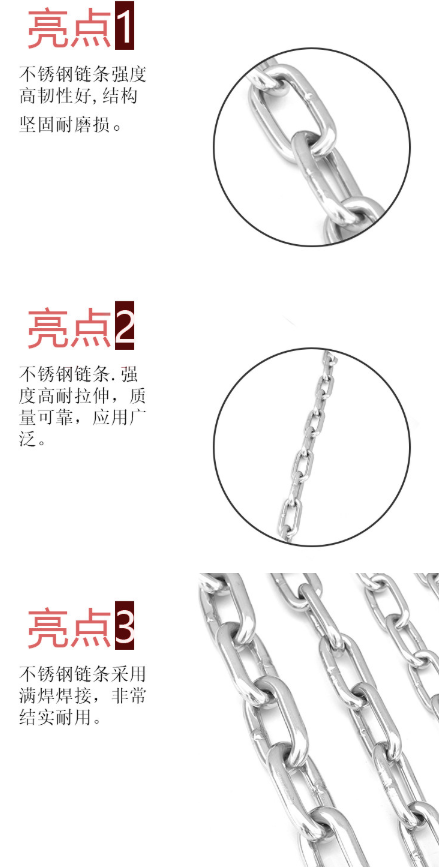 亮点1

不锈钢链条强度高韧性好，结构坚固耐磨损。

亮点2

不锈钢链条．强度高耐拉伸，质量可靠，应用广泛。

亮点3

不锈钢链条采用满焊焊接，非常结实耐用。