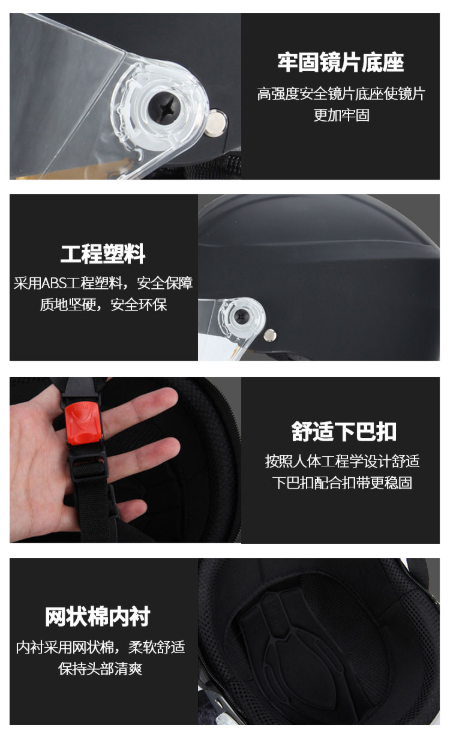 牢固镜片底座

高强度安全镜片底座使镜片更加牢固

工程塑料

采用ABS工程塑料，安全保障质地坚硬，安全环保

舒适下巴扣

按照人体工程学设计舒适下巴扣配合扣带更稳固

网状棉内衬

内衬采用网状棉，柔软舒适保持头部清爽