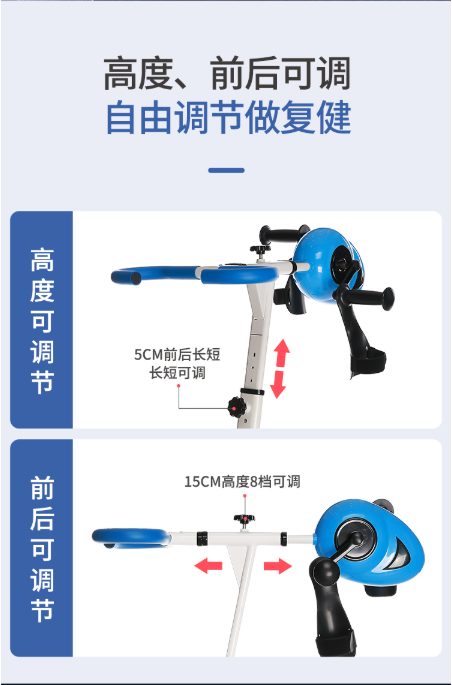 高度、前后可调
自由调节做复健

高度可调节

5CM前后长短
长短可调

前后可调节

15CM高度8档可调