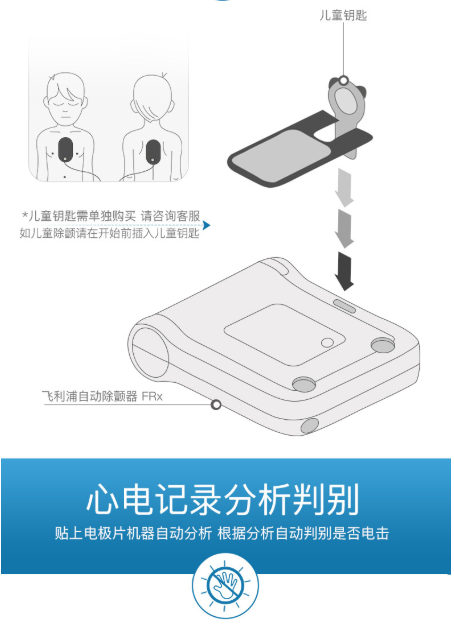 儿童钥匙

*儿童钥匙需单独购买 请咨询客服
如儿童除颤请在开始前插入儿童钥匙

飞利浦自动除颤器 FRx

心电记录分析判别

贴上电极片机器自动分析 根据分析自动判别是否电击