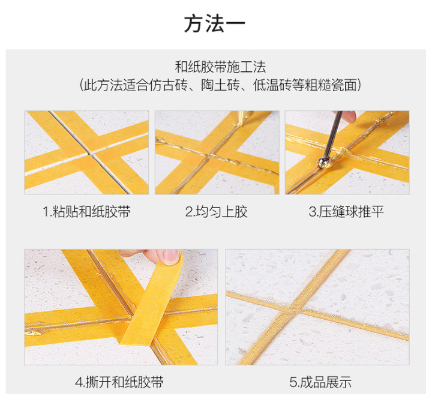 方法一

和纸胶带施工法
(此方法适合仿古砖、陶土砖、低温砖等粗糙瓷面)

1.粘贴和纸胶带

2.均匀上胶

3.压缝球推平

4.撕开和纸胶带

5.成品展示