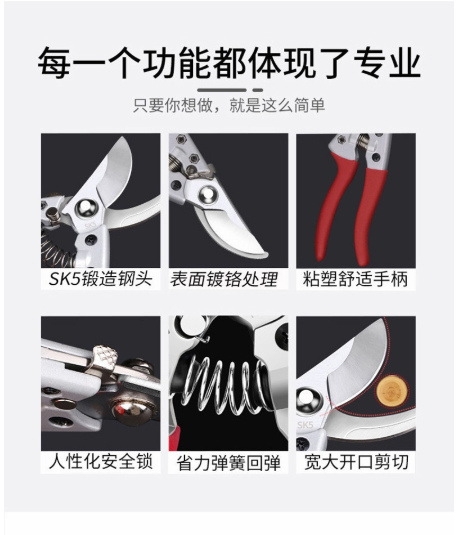 每一个功能都体现了专业

只要你想做，就是这么简单

SK5

SK5锻造钢头

表面镀铬处理

粘塑舒适手柄

人性化安全锁

省力弹簧回弹

SK5

宽大开口剪切