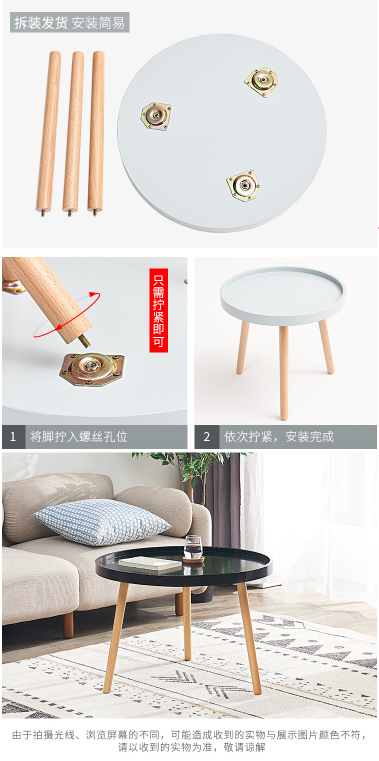 拆装发货 安装简易

只需拧紧即可

1 将脚拧入螺丝孔位

2 依次拧紧，安装完成

由于拍摄光线、浏览屏幕的不同，可能造成收到的实物与展示图片颜色不符，请以收到的实物为准，敬请谅解