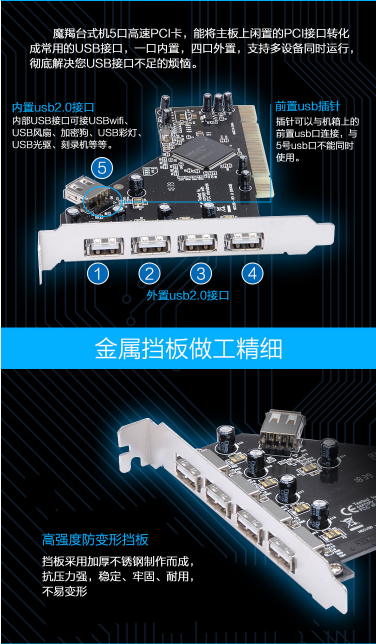 魔羯台式机5口高速PCI卡，能将主板上闲置的PCI接口转化成常用的USB接口，一口内置，四口外置，支持多设备同时运行，彻底解决您USB接口不足的烦恼。

内置usb2.0接口
内部USB接口可接USBwifi、USB风扇、加密狗、USB彩灯、USB光驱、刻录机等等。

前置usb插针
插针可以与机箱上的前置usb口连接，与5号usb口不能同时使用。

5

1 2 3 4

外置usb2.0接口

金属挡板做工精细

高强度防变形挡板
挡板采用加厚不锈钢制作而成，抗压力强，稳定、牢固、耐用，不易变形