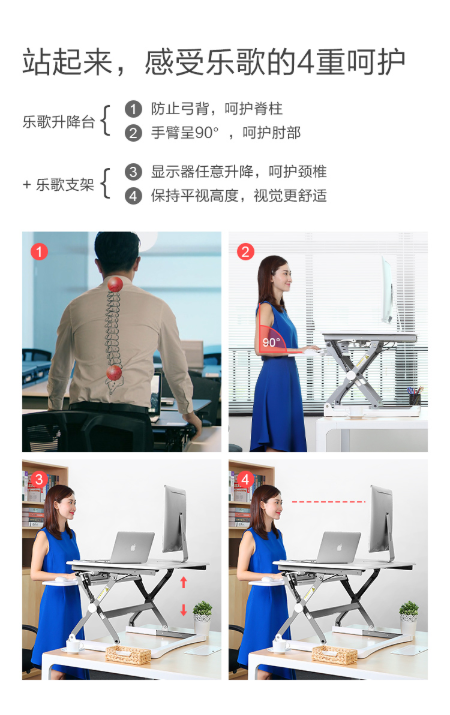 站起来，感受乐歌的4重呵护

乐歌升降台
1 防止弓背，呵护脊柱
2 手臂呈90°，呵护肘部

+ 乐歌支架
3 显示器任意升降，呵护颈椎
4 保持平视高度，视觉更舒适

1

2

90°

3

4