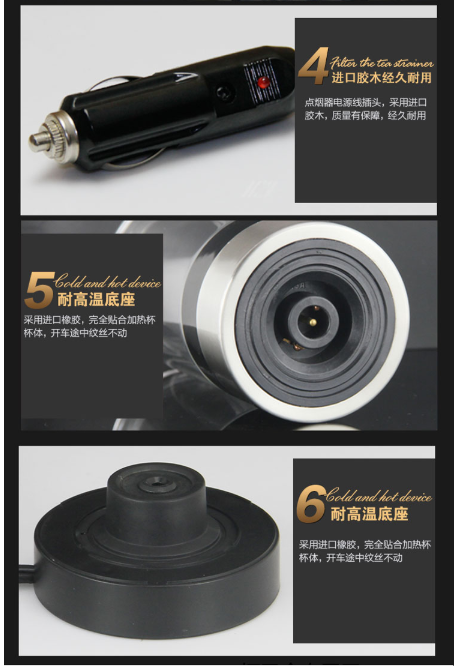 4 Filter the tea strainer
进口胶木经久耐用

点烟器电源线插头，采用进口胶木，质量有保障，经久耐用

5 Cold and hot device
耐高温底座

采用进口橡胶，完全贴合加热杯杯体，开车途中纹丝不动

6 Cold and hot device
耐高温底座

采用进口橡胶，完全贴合加热杯杯体，开车途中纹丝不动