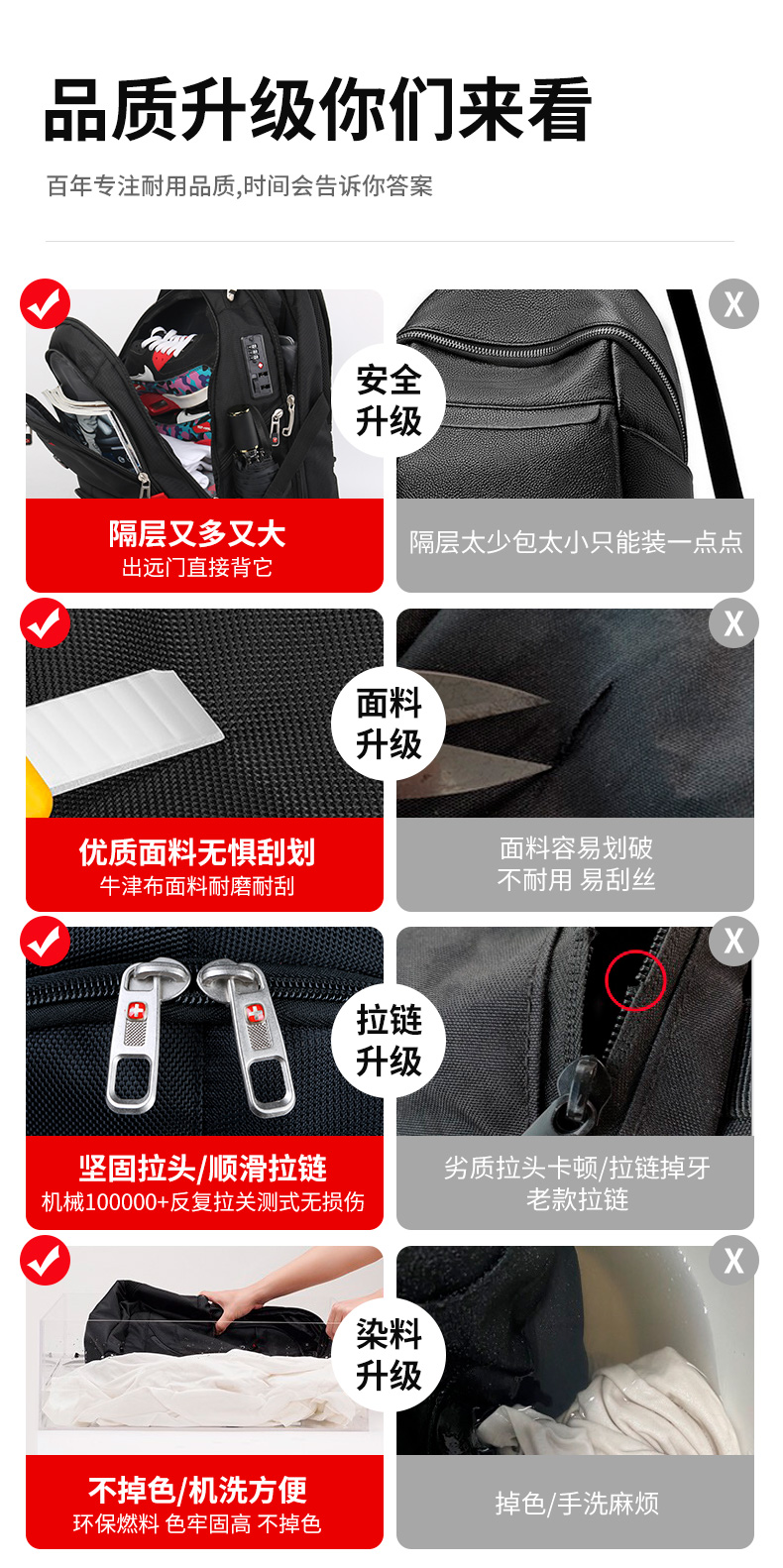 品质升级你们来看

百年专注耐用品质,时间会告诉你答案

安全升级

隔层又多又大
出远门直接背它

X

隔层太少包太小只能装一点点

面料升级

优质面料无惧刮划
牛津布面料耐磨耐刮

X

面料容易划破
不耐用 易刮丝

拉链升级

坚固拉头/顺滑拉链
机械100000+反复拉关测式无损伤

X

劣质拉头卡顿/拉链掉牙
老款拉链

染料升级

不掉色/机洗方便
环保燃料 色牢固高 不掉色

X

掉色/手洗麻烦