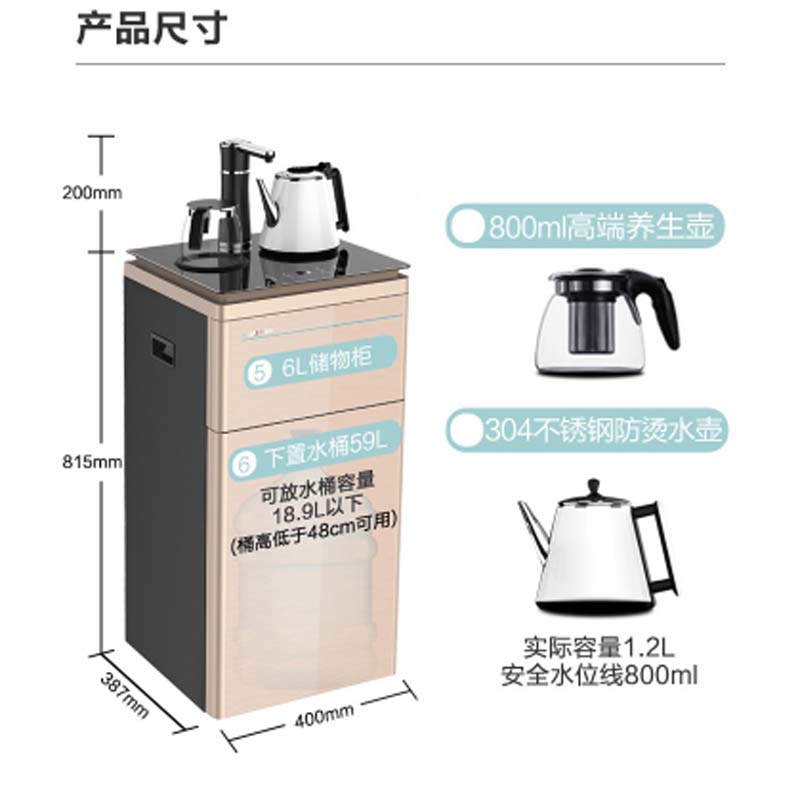 产品尺寸

200mm

815mm

387mm

400mm

5 6L储物柜

6 下置水桶59L

可放水桶容量 18.9L以下 (桶高低于48cm可用)

800ml高端养生壶

304不锈钢防烫水壶

实际容量1.2L
安全水位线800ml