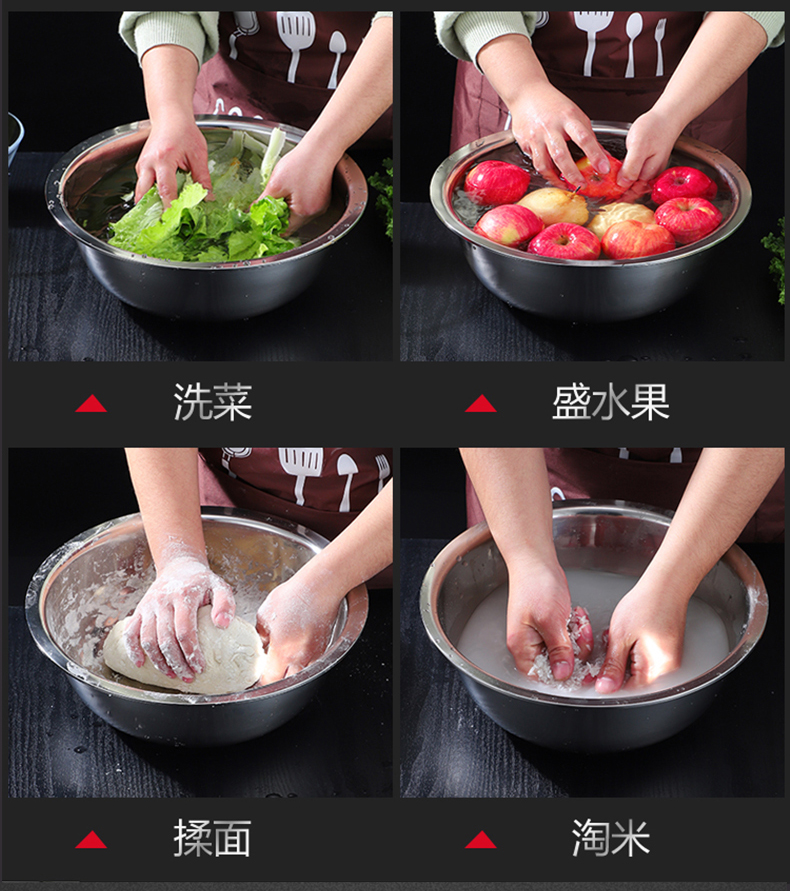 洗菜

盛水果

揉面

淘米