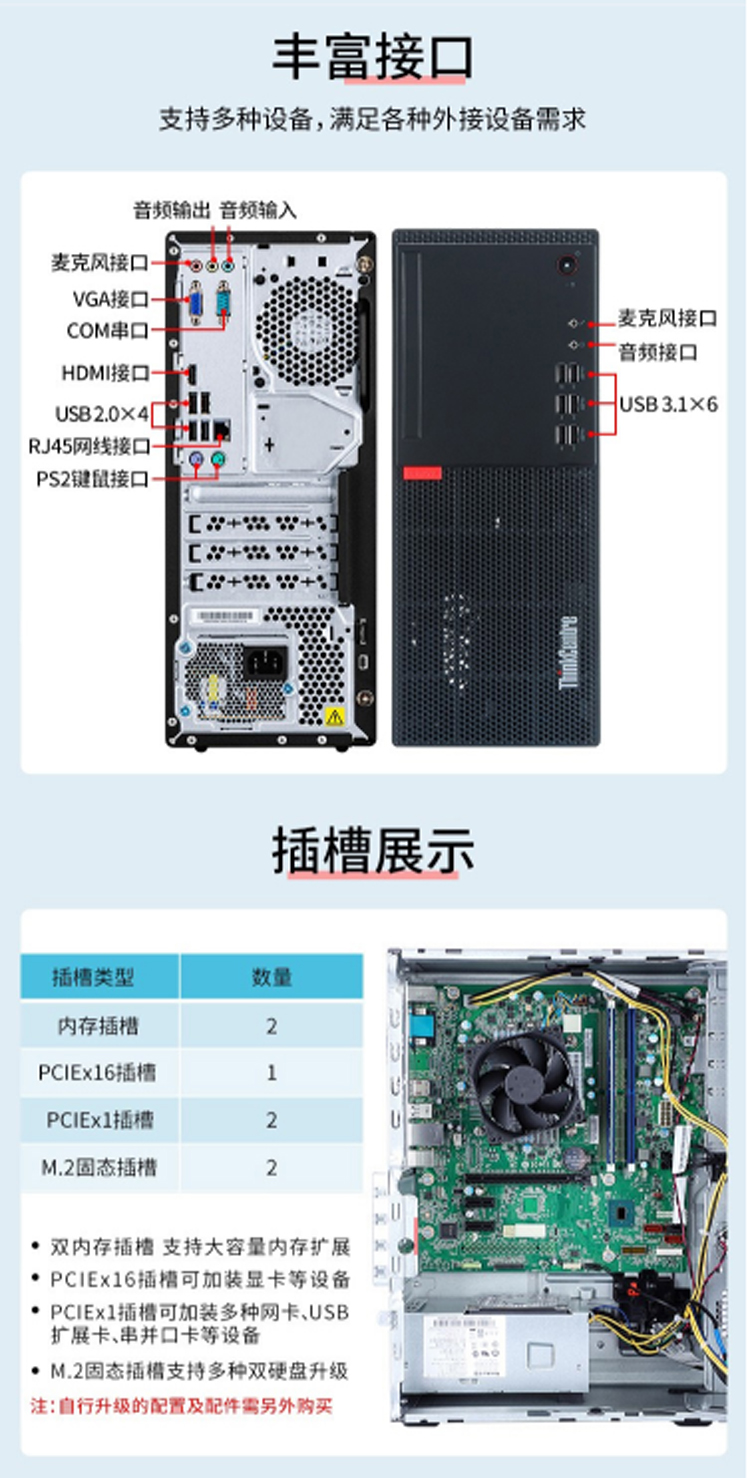 丰富接口

支持多种设备，满足各种外接设备需求

音频输出 音频输入

麦克风接口

VGA接口

COM串口

HDMI接口

USB 2.0×4

RJ45网线接口

PS2键鼠接口

麦克风接口

音频接口

USB 3.1×6

ThinkCentre

插槽展示

| 插槽类型 | 数量 |
|---|---|
| 内存插槽 | 2 |
| PCIEx16插槽 | 1 |
| PCIEx1插槽 | 2 |
| M.2固态插槽 | 2 |

• 双内存插槽 支持大容量内存扩展

• PCIEx16插槽可加装显卡等设备

• PCIEx1插槽可加装多种网卡、USB扩展卡、串并口卡等设备

• M.2固态插槽支持多种双硬盘升级

注：自行升级的配置及配件需另外购买