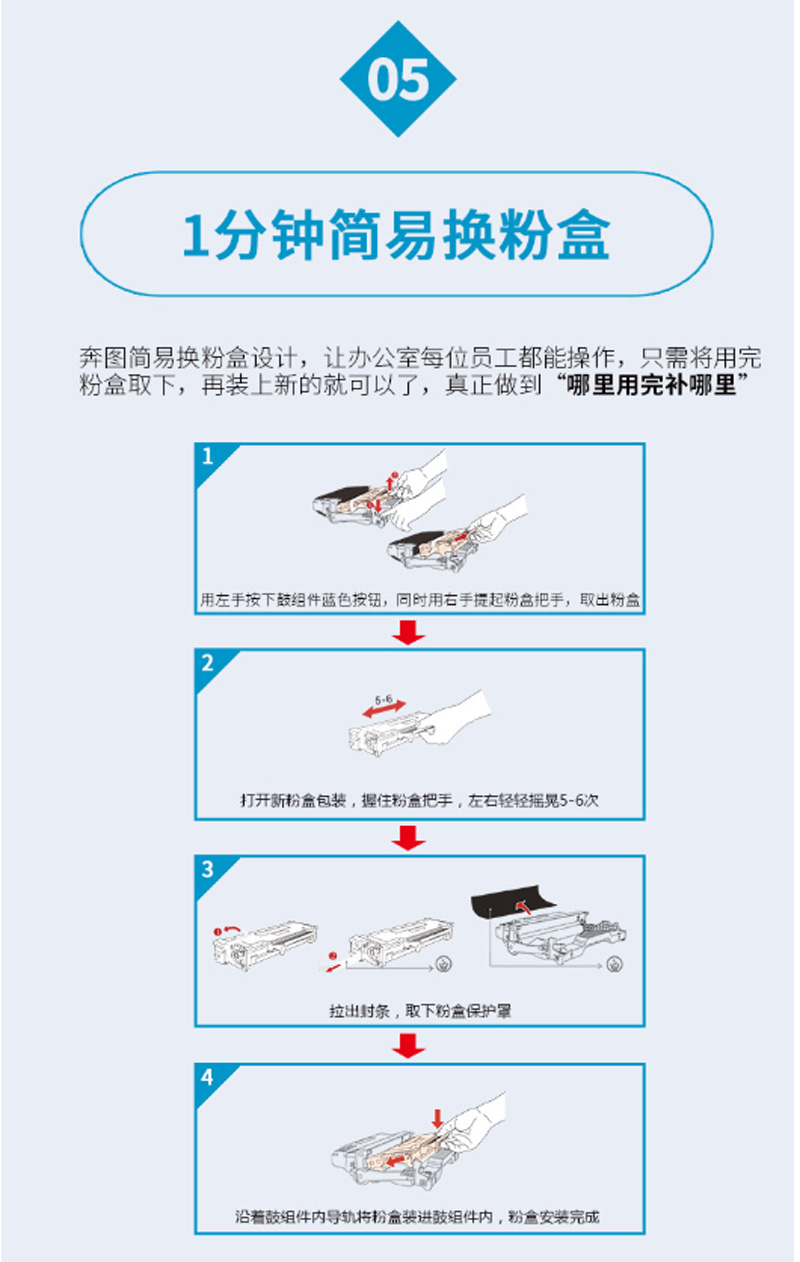 05

1分钟简易换粉盒

奔图简易换粉盒设计，让办公室每位员工都能操作，只需将用完粉盒取下，再装上新的就可以了，真正做到“哪里用完补哪里”

1

用左手按下鼓组件蓝色按钮，同时用右手提起粉盒把手，取出粉盒

2

5-6

打开新粉盒包装，握住粉盒把手，左右轻轻摇晃5-6次

3

拉出封条，取下粉盒保护罩

4

沿着鼓组件内导轨将粉盒装进鼓组件内，粉盒安装完成