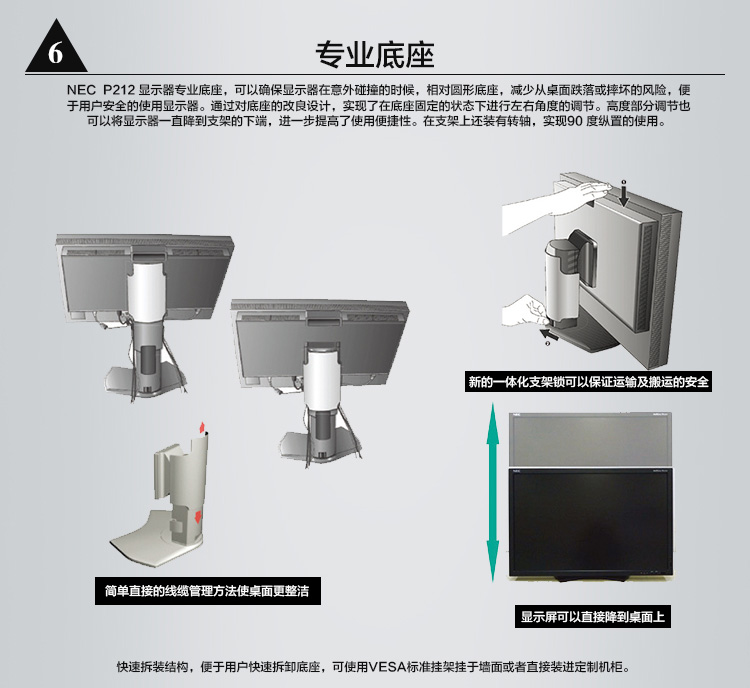 6

专业底座

NEC P212 显示器专业底座，可以确保显示器在意外碰撞的时候，相对圆形底座，减少从桌面跌落或摔坏的风险，便于用户安全的使用显示器。通过对底座的改良设计，实现了在底座固定的状态下进行左右角度的调节。高度部分调节也可以将显示器一直降到支架的下端，进一步提高了使用便捷性。在支架上还装有转轴，实现90 度纵置的使用。

新的一体化支架锁可以保证运输及搬运的安全

简单直接的线缆管理方法使桌面更整洁

显示屏可以直接降到桌面上

快速拆装结构，便于用户快速拆卸底座，可使用VESA标准挂架挂于墙面或者直接装进定制机柜。