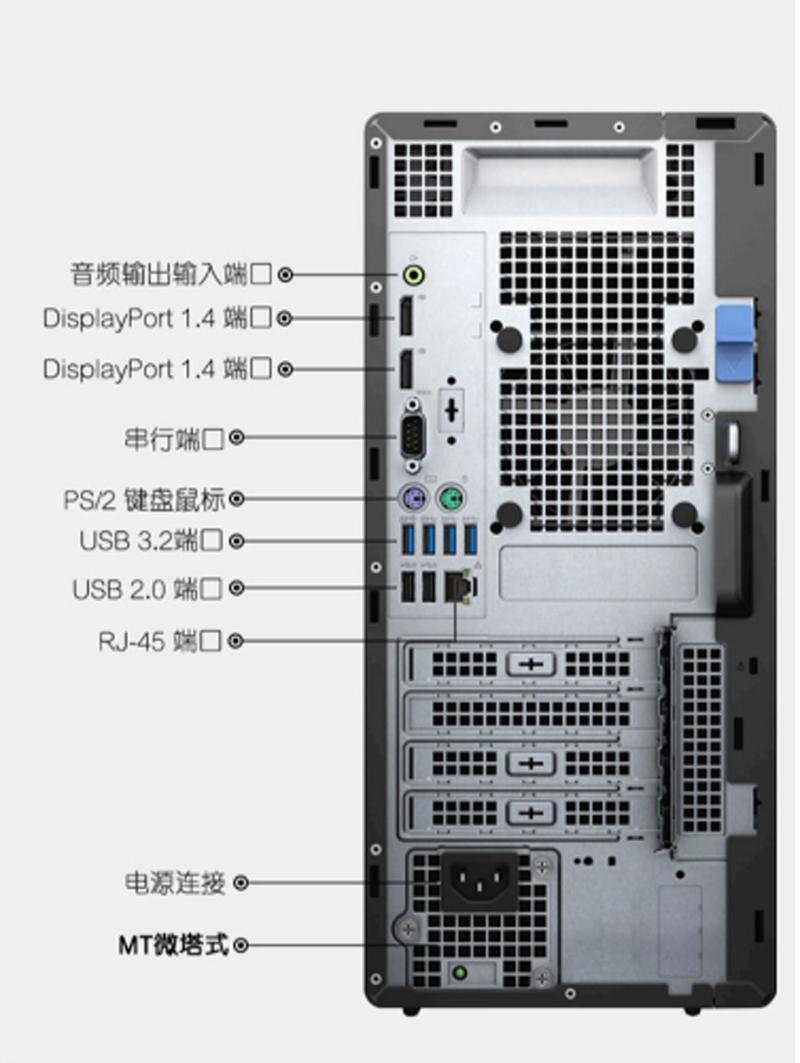 音频输出输入端口
DisplayPort 1.4 端口
DisplayPort 1.4 端口
串行端口
PS/2 键盘鼠标
USB 3.2端口
USB 2.0 端口
RJ-45 端口
电源连接
MT微塔式