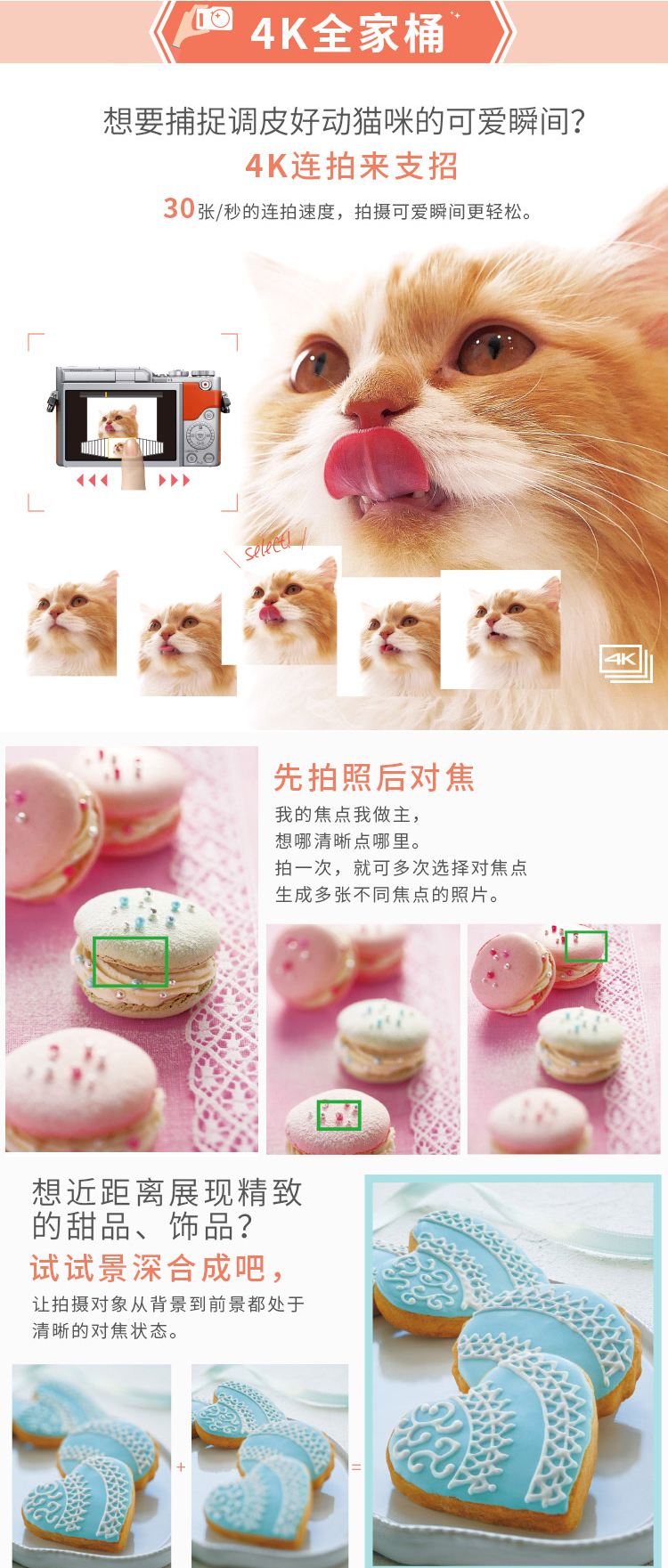 4K全家桶

想要捕捉调皮好动猫咪的可爱瞬间?
4K连拍来支招
30张/秒的连拍速度，拍摄可爱瞬间更轻松。

select!

4K

先拍照后对焦
我的焦点我做主，
想哪清晰点哪里。
拍一次，就可多次选择对焦点
生成多张不同焦点的照片。

想近距离展现精致的甜品、饰品?
试试景深合成吧，
让拍摄对象从背景到前景都处于清晰的对焦状态。

+

=