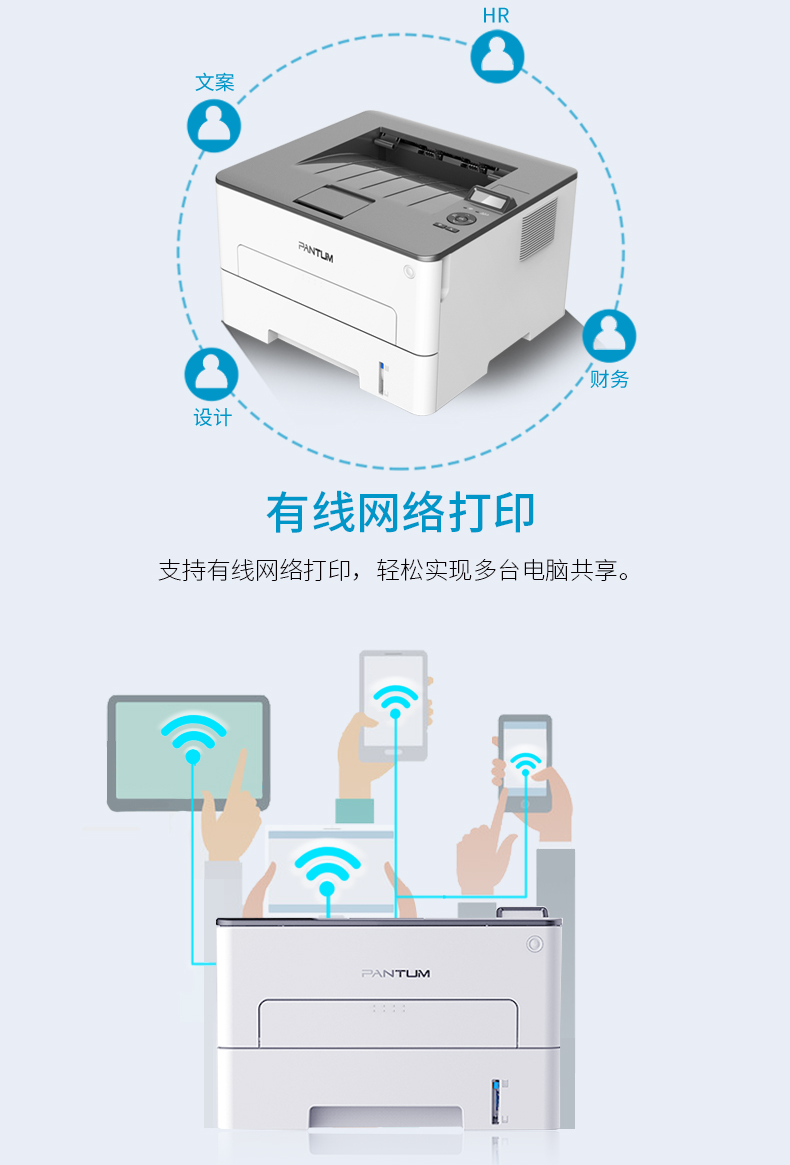 HR

文案

PANTUM

财务

设计

有线网络打印

支持有线网络打印，轻松实现多台电脑共享。

PANTUM