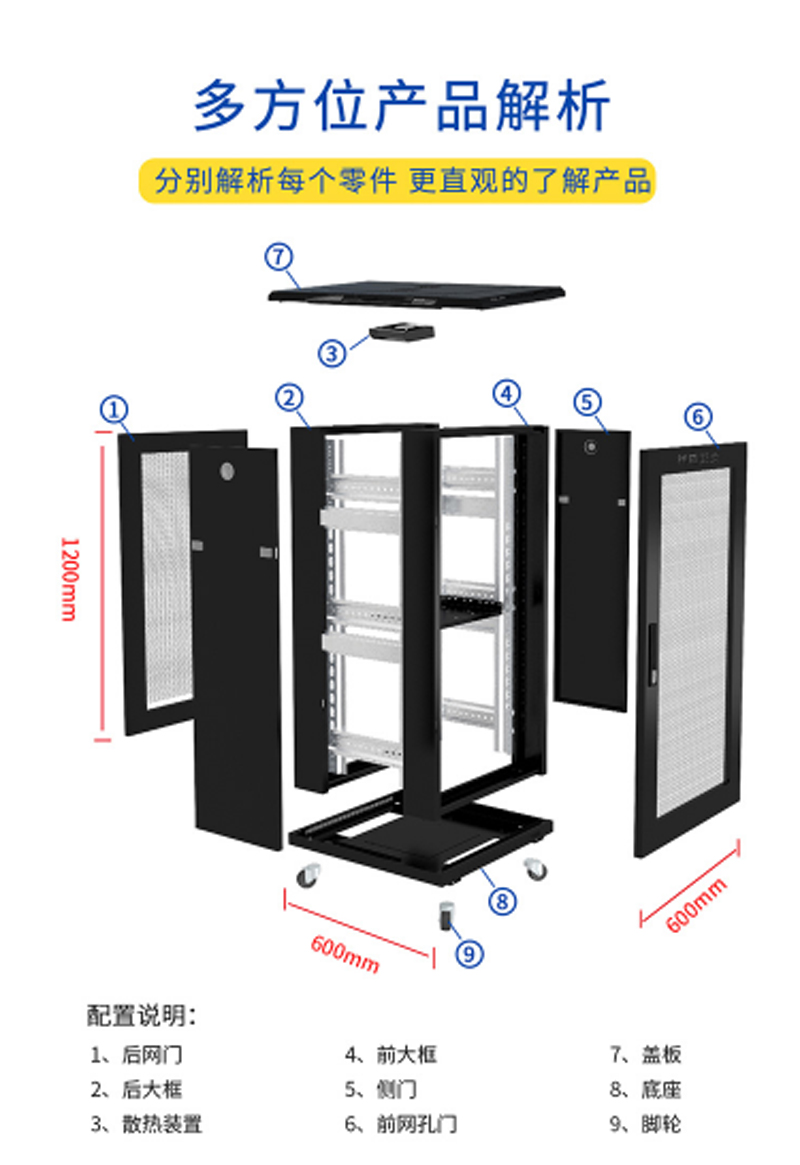 多方位产品解析

分别解析每个零件 更直观的了解产品

⑦

③

①

②

④

⑤

⑥

1200mm

⑧

⑨

600mm

600mm

配置说明：

1、后网门
2、后大框
3、散热装置

4、前大框
5、侧门
6、前网孔门

7、盖板
8、底座
9、脚轮