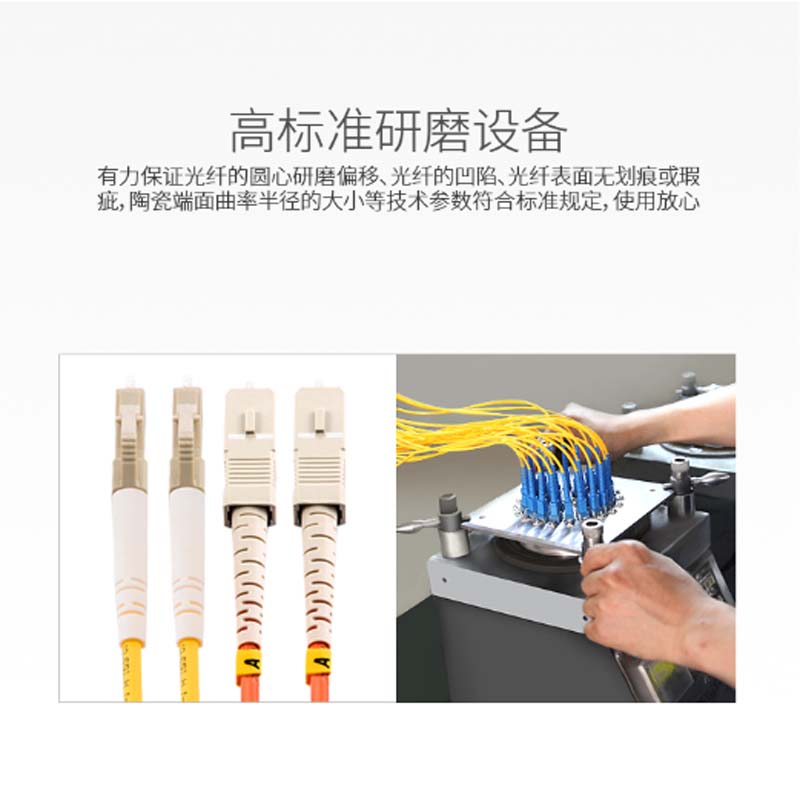 高标准研磨设备

有力保证光纤的圆心研磨偏移、光纤的凹陷、光纤表面无划痕或瑕疵，陶瓷端面曲率半径的大小等技术参数符合标准规定，使用放心

A

A