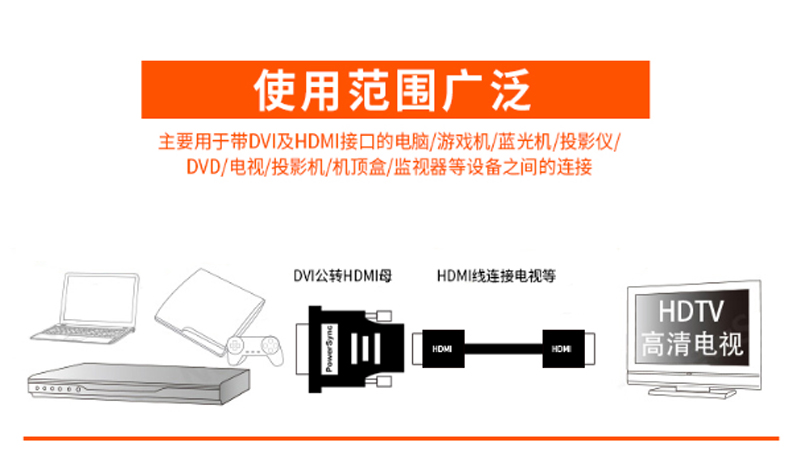 使用范围广泛

主要用于带DVI及HDMI接口的电脑/游戏机/蓝光机/投影仪/DVD/电视/投影机/机顶盒/监视器等设备之间的连接

DVI公转HDMI母

HDMI线连接电视等

PowerSync

HDMI

HDMI

HDTV
高清电视