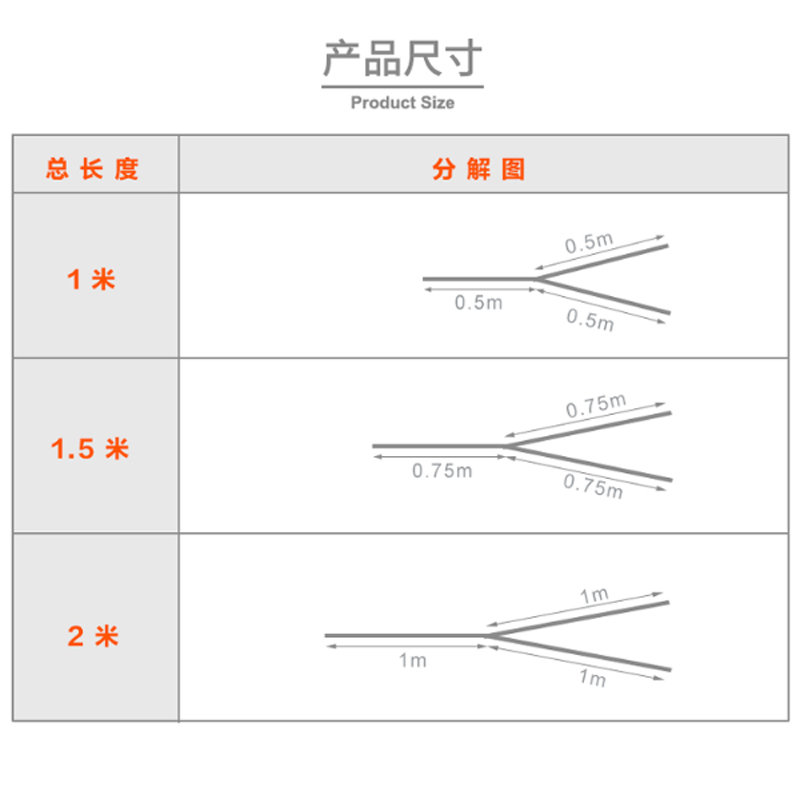 产品尺寸

Product Size

| 总长度 | 分解图 |
|---|---|
| 1 米 | 0.5m 0.5m 0.5m |
| 1.5 米 | 0.75m 0.75m 0.75m |
| 2 米 | 1m 1m 1m |