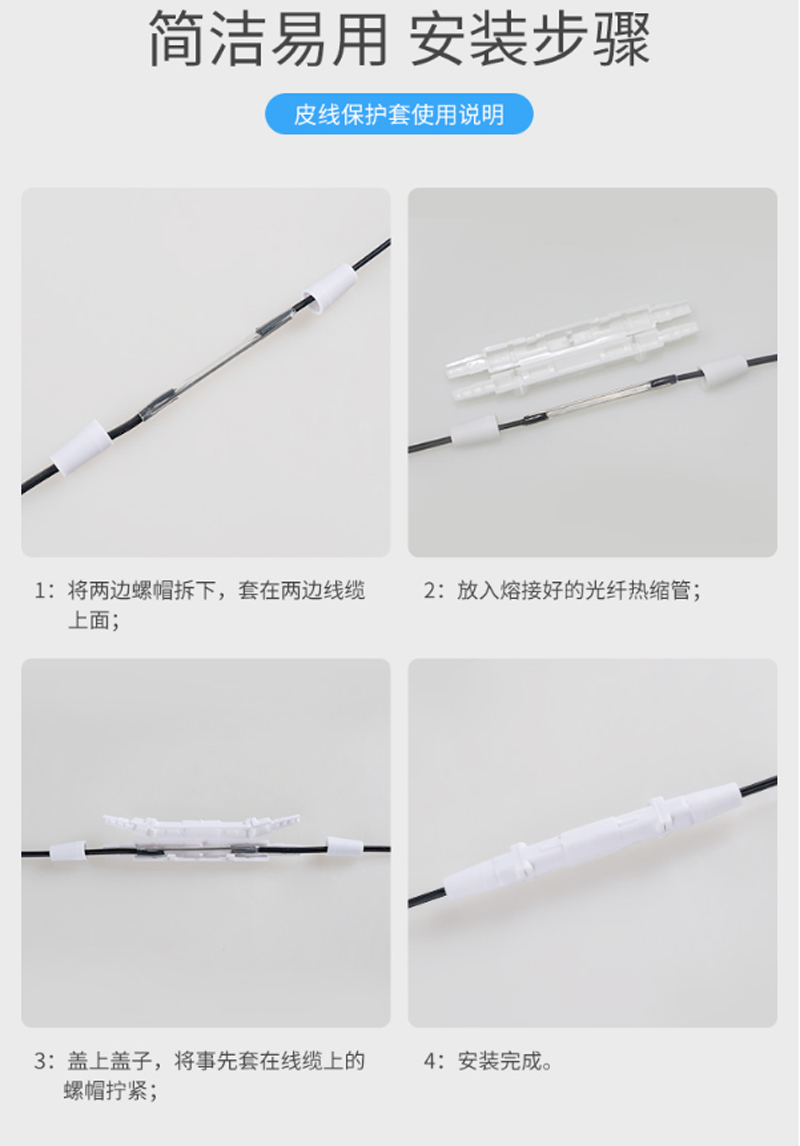 简洁易用 安装步骤

皮线保护套使用说明

1：将两边螺帽拆下，套在两边线缆上面；

2：放入熔接好的光纤热缩管；

3：盖上盖子，将事先套在线缆上的螺帽拧紧；

4：安装完成。