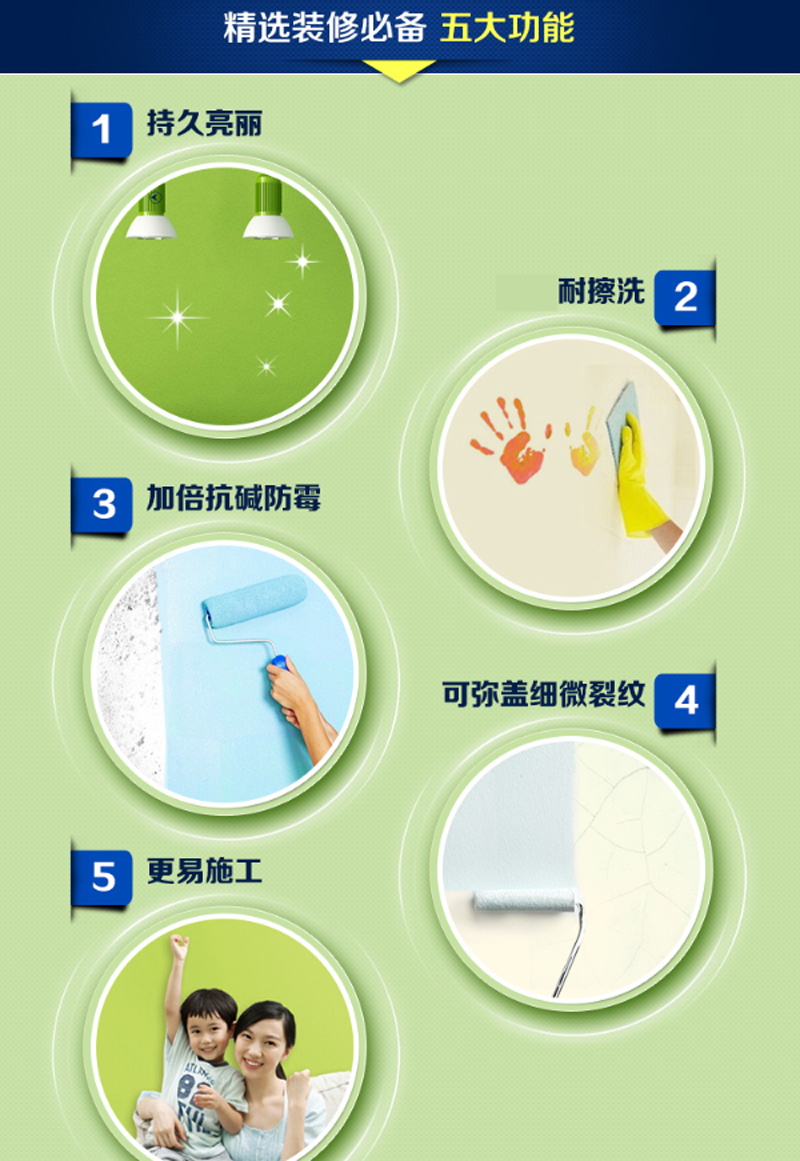 精选装修必备 五大功能

1 持久亮丽

耐擦洗 2

3 加倍抗碱防霉

可弥盖细微裂纹 4

5 更易施工