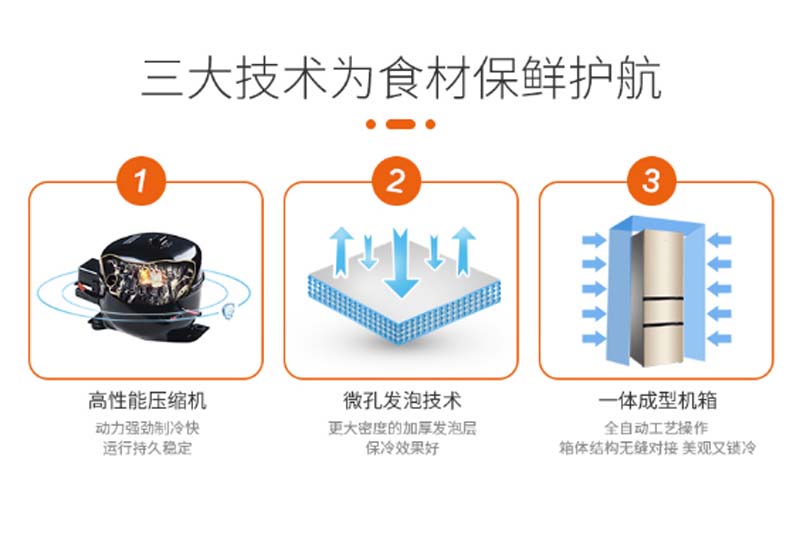 三大技术为食材保鲜护航

1

高性能压缩机

动力强劲制冷快
运行持久稳定

2

微孔发泡技术

更大密度的加厚发泡层
保冷效果好

3

一体成型机箱

全自动工艺操作
箱体结构无缝对接 美观又锁冷