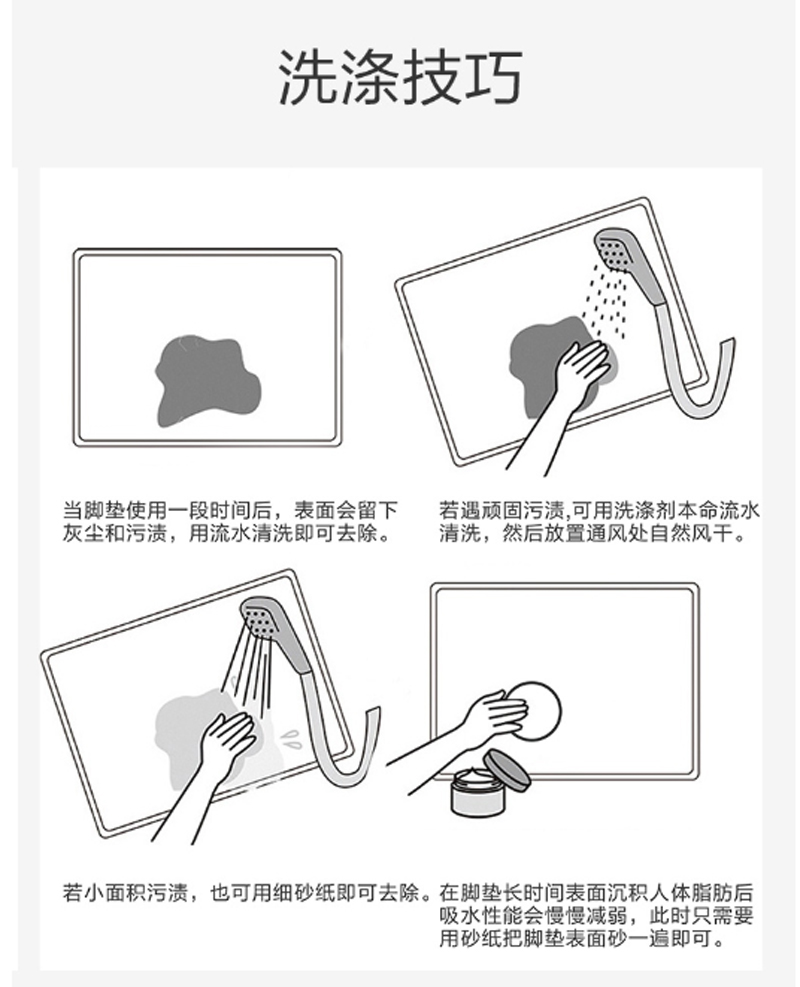 洗涤技巧

当脚垫使用一段时间后，表面会留下灰尘和污渍，用流水清洗即可去除。

若遇顽固污渍,可用洗涤剂本命流水清洗，然后放置通风处自然风干。

若小面积污渍，也可用细砂纸即可去除。

在脚垫长时间表面沉积人体脂肪后吸水性能会慢慢减弱，此时只需要用砂纸把脚垫表面砂一遍即可。