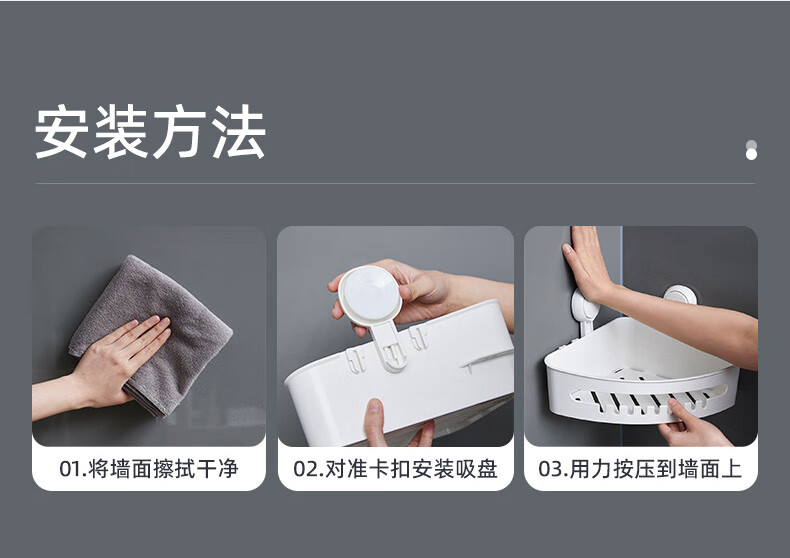 安装方法

01.将墙面擦拭干净

02.对准卡扣安装吸盘

03.用力按压到墙面上