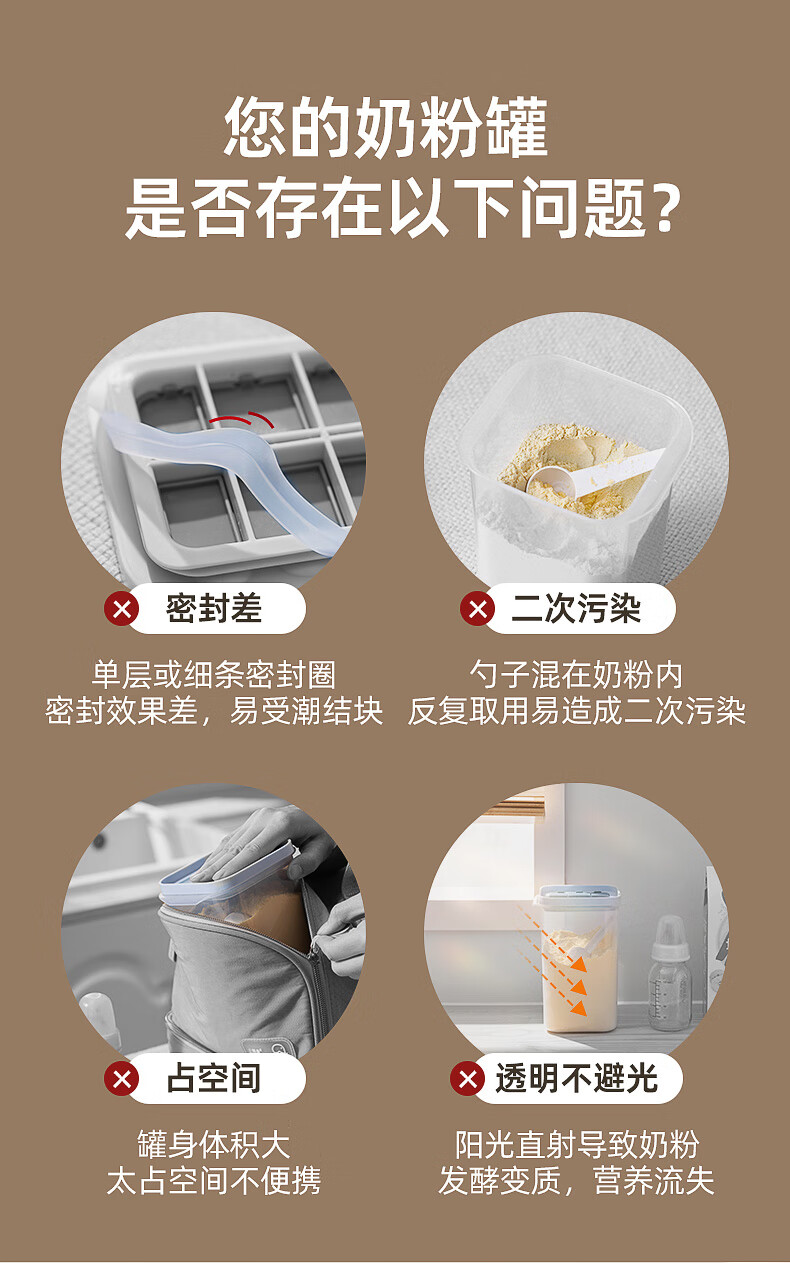 您的奶粉罐
是否存在以下问题?

密封差

单层或细条密封圈
密封效果差，易受潮结块

二次污染

勺子混在奶粉内
反复取用易造成二次污染

占空间

罐身体积大
太占空间不便携

透明不避光

阳光直射导致奶粉
发酵变质，营养流失